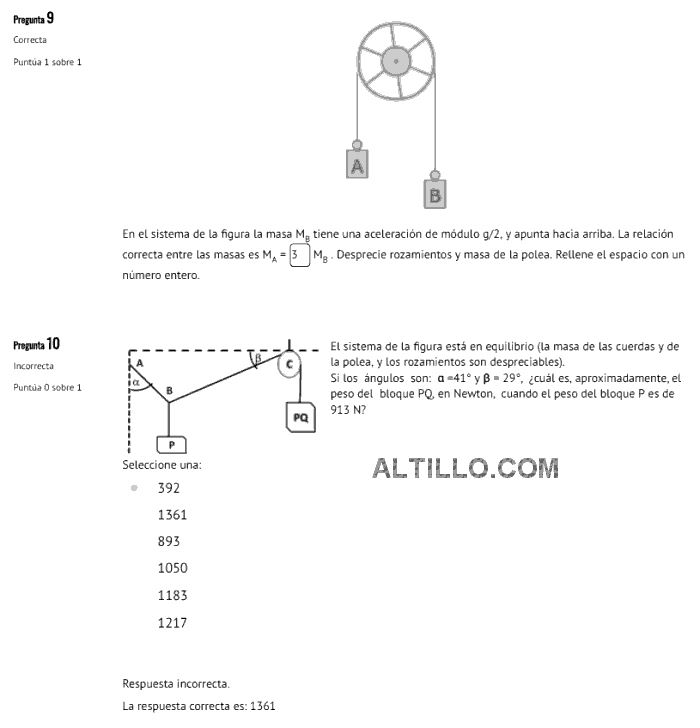 Pregunta 9
Correcta
Puntúa 1 sobre 1

A
B

En el sistema de la figura la masa $M_B$ tiene una aceleración de módulo g/2, y apunta hacia arriba. La relación correcta entre las masas es $M_A$ = 3 $M_B$ . Desprecie rozamientos y masa de la polea. Rellene el espacio con un número entero.

Pregunta 10
Incorrecta
Puntúa 0 sobre 1

A
α
B
β
C
PQ
P

El sistema de la figura está en equilibrio (la masa de las cuerdas y de la polea, y los rozamientos son despreciables).
Si los ángulos son: α =41° y β = 29°, ¿cuál es, aproximadamente, el peso del bloque PQ, en Newton, cuando el peso del bloque P es de 913 N?

ALTILLO.COM

Seleccione una:
392
1361
893
1050
1183
1217

Respuesta incorrecta.
La respuesta correcta es: 1361