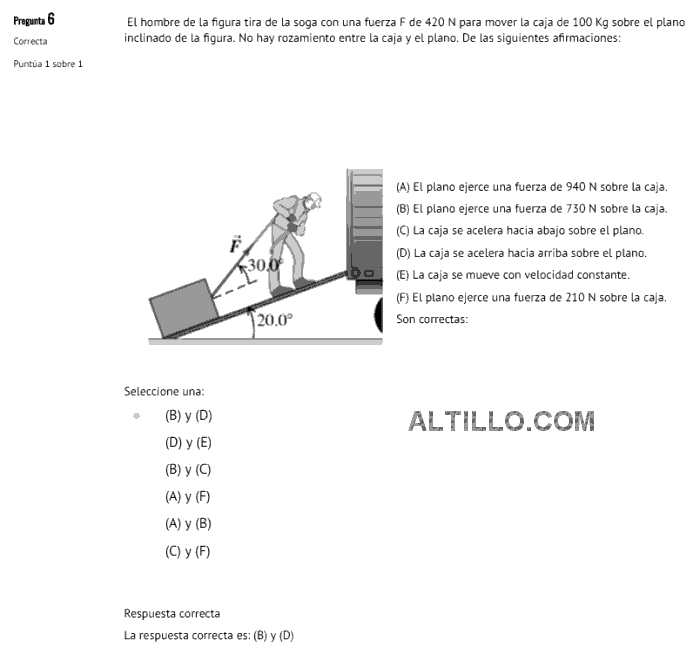 Pregunta 6
Correcta
Puntúa 1 sobre 1

El hombre de la figura tira de la soga con una fuerza F de 420 N para mover la caja de 100 Kg sobre el plano inclinado de la figura. No hay rozamiento entre la caja y el plano. De las siguientes afirmaciones:

$\vec{F}$
30.0°
20.0°

(A) El plano ejerce una fuerza de 940 N sobre la caja.
(B) El plano ejerce una fuerza de 730 N sobre la caja.
(C) La caja se acelera hacia abajo sobre el plano.
(D) La caja se acelera hacia arriba sobre el plano.
(E) La caja se mueve con velocidad constante.
(F) El plano ejerce una fuerza de 210 N sobre la caja.
Son correctas:

Seleccione una:
(B) y (D)
(D) y (E)
(B) y (C)
(A) y (F)
(A) y (B)
(C) y (F)

ALTILLO.COM

Respuesta correcta
La respuesta correcta es: (B) y (D)