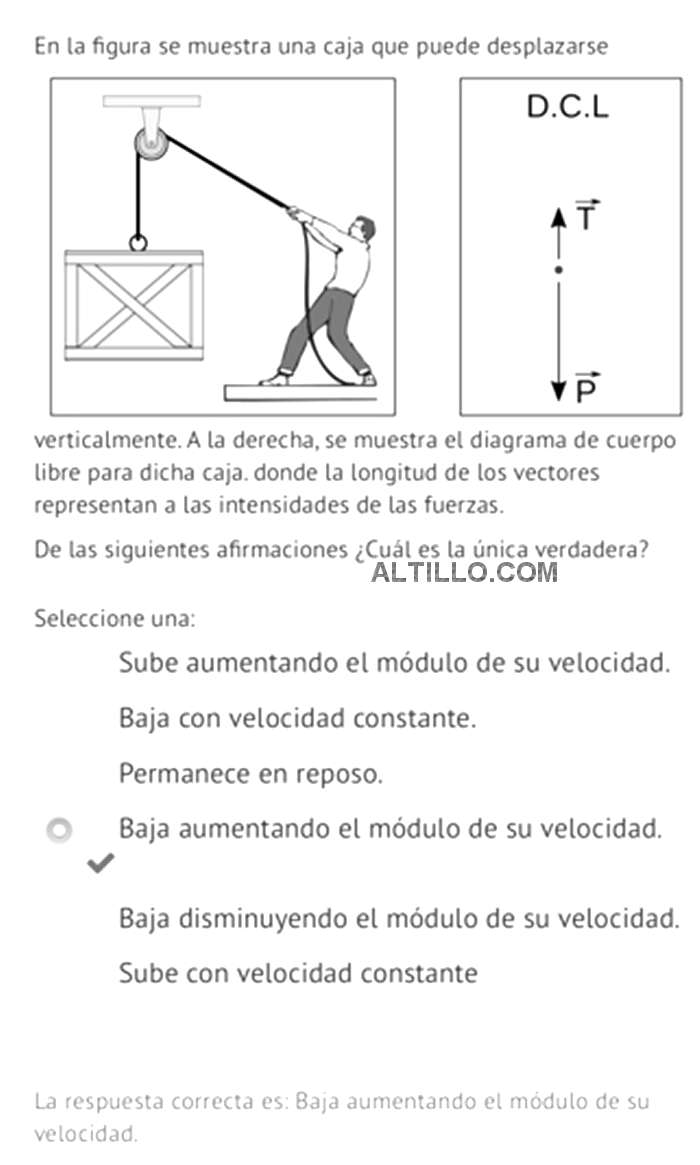 En la figura se muestra una caja que puede desplazarse

D.C.L

$\vec{T}$

$\vec{P}$

verticalmente. A la derecha, se muestra el diagrama de cuerpo libre para dicha caja. donde la longitud de los vectores representan a las intensidades de las fuerzas.

De las siguientes afirmaciones ¿Cuál es la única verdadera?

ALTILLO.COM

Seleccione una:

Sube aumentando el módulo de su velocidad.

Baja con velocidad constante.

Permanece en reposo.

Baja aumentando el módulo de su velocidad.

Baja disminuyendo el módulo de su velocidad.

Sube con velocidad constante

La respuesta correcta es: Baja aumentando el módulo de su velocidad.